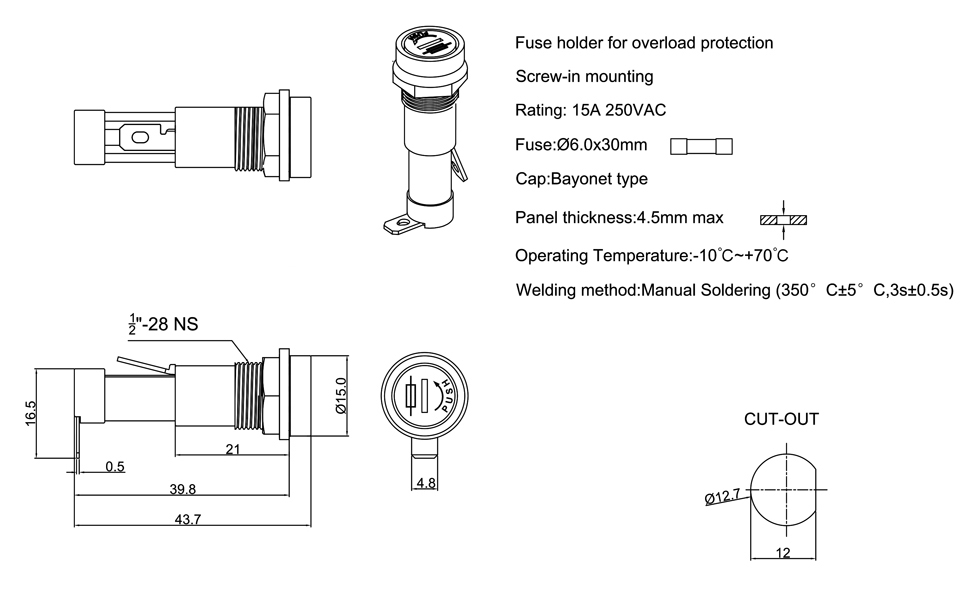 Fuse holder for overload protection

Screw-in mounting

Rating: 15A 250VAC

Fuse:Ø6.0x30mm

Cap:Bayonet type

Panel thickness:4.5mm max

Operating Temperature:-10°C~+70°C

Welding method:Manual Soldering (350° C±5° C,3s±0.5s)

$\frac{1}{2}$"-28 NS

16.5

0.5

21

39.8

43.7

Ø15.0

PUSH

4.8

CUT-OUT

Ø12.7

12