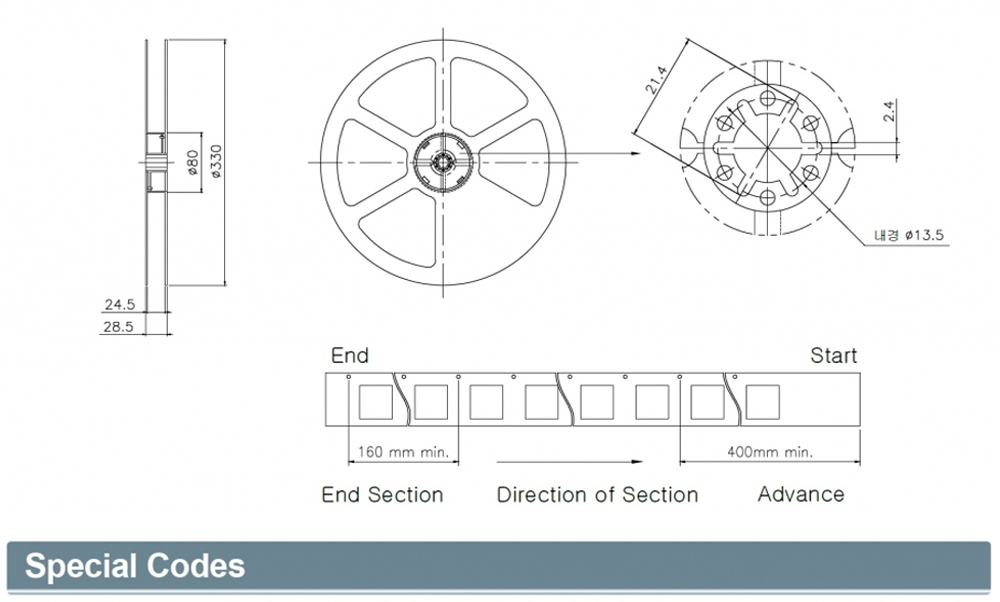 ø80
ø330
24.5
28.5
21.4
2.4
내경 ø13.5
End
Start
160 mm min.
400mm min.
End Section
Direction of Section
Advance
Special Codes